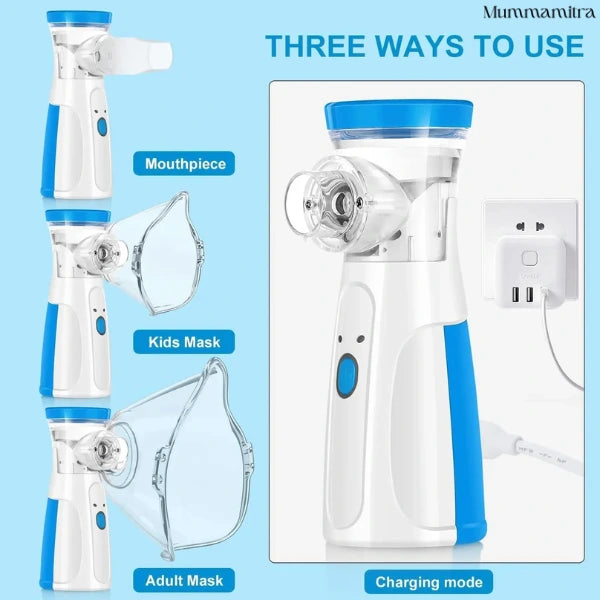 Mummamitra

THREE WAYS TO USE

Mouthpiece

Kids Mask

Adult Mask

Charging mode