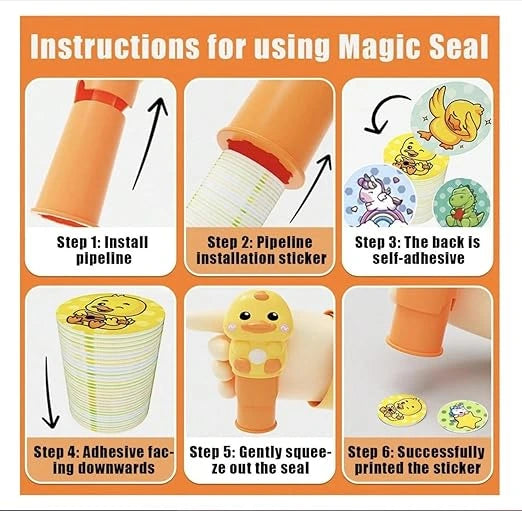 Instructions for using Magic Seal

Step 1: Install pipeline

Step 2: Pipeline installation sticker

Step 3: The back is self-adhesive

Step 4: Adhesive facing downwards

Step 5: Gently squeeze out the seal

Step 6: Successfully printed the sticker