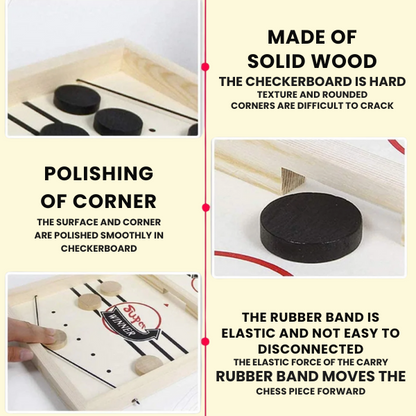 MADE OF SOLID WOOD
THE CHECKERBOARD IS HARD
TEXTURE AND ROUNDED CORNERS ARE DIFFICULT TO CRACK

POLISHING OF CORNER
THE SURFACE AND CORNER ARE POLISHED SMOOTHLY IN CHECKERBOARD

Super WINNER

THE RUBBER BAND IS ELASTIC AND NOT EASY TO DISCONNECTED
THE ELASTIC FORCE OF THE CARRY
RUBBER BAND MOVES THE
CHESS PIECE FORWARD