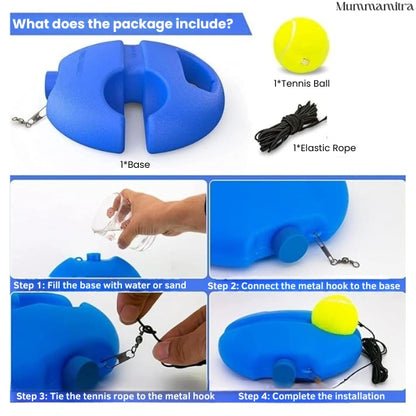 Mummamitra

What does the package include?

1*Tennis Ball

1*Elastic Rope

1*Base

Step 1: Fill the base with water or sand

Step 2: Connect the metal hook to the base

Step 3: Tie the tennis rope to the metal hook

Step 4: Complete the installation