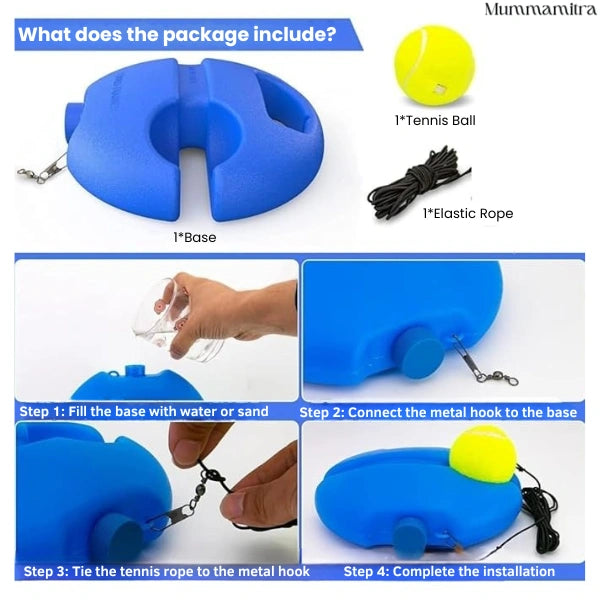 Mummamitra

What does the package include?

1*Tennis Ball

1*Elastic Rope

1*Base

Step 1: Fill the base with water or sand

Step 2: Connect the metal hook to the base

Step 3: Tie the tennis rope to the metal hook

Step 4: Complete the installation