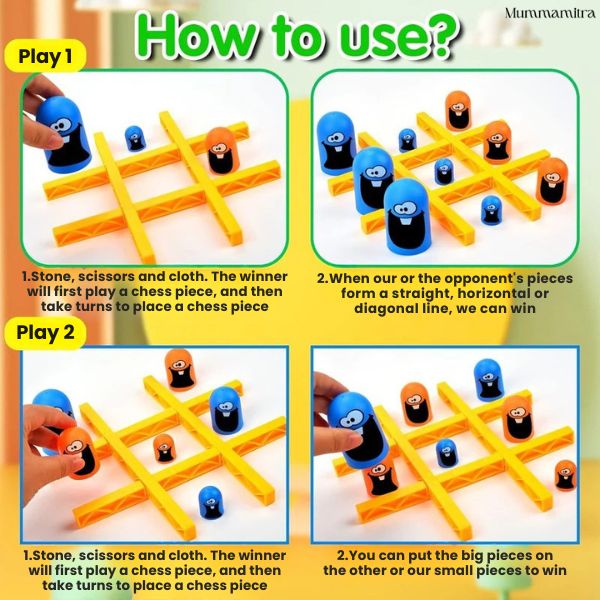 Mummamitra

How to use?

Play 1

1.Stone, scissors and cloth. The winner will first play a chess piece, and then take turns to place a chess piece

2.When our or the opponent's pieces form a straight, horizontal or diagonal line, we can win

Play 2

1.Stone, scissors and cloth. The winner will first play a chess piece, and then take turns to place a chess piece

2.You can put the big pieces on the other or our small pieces to win